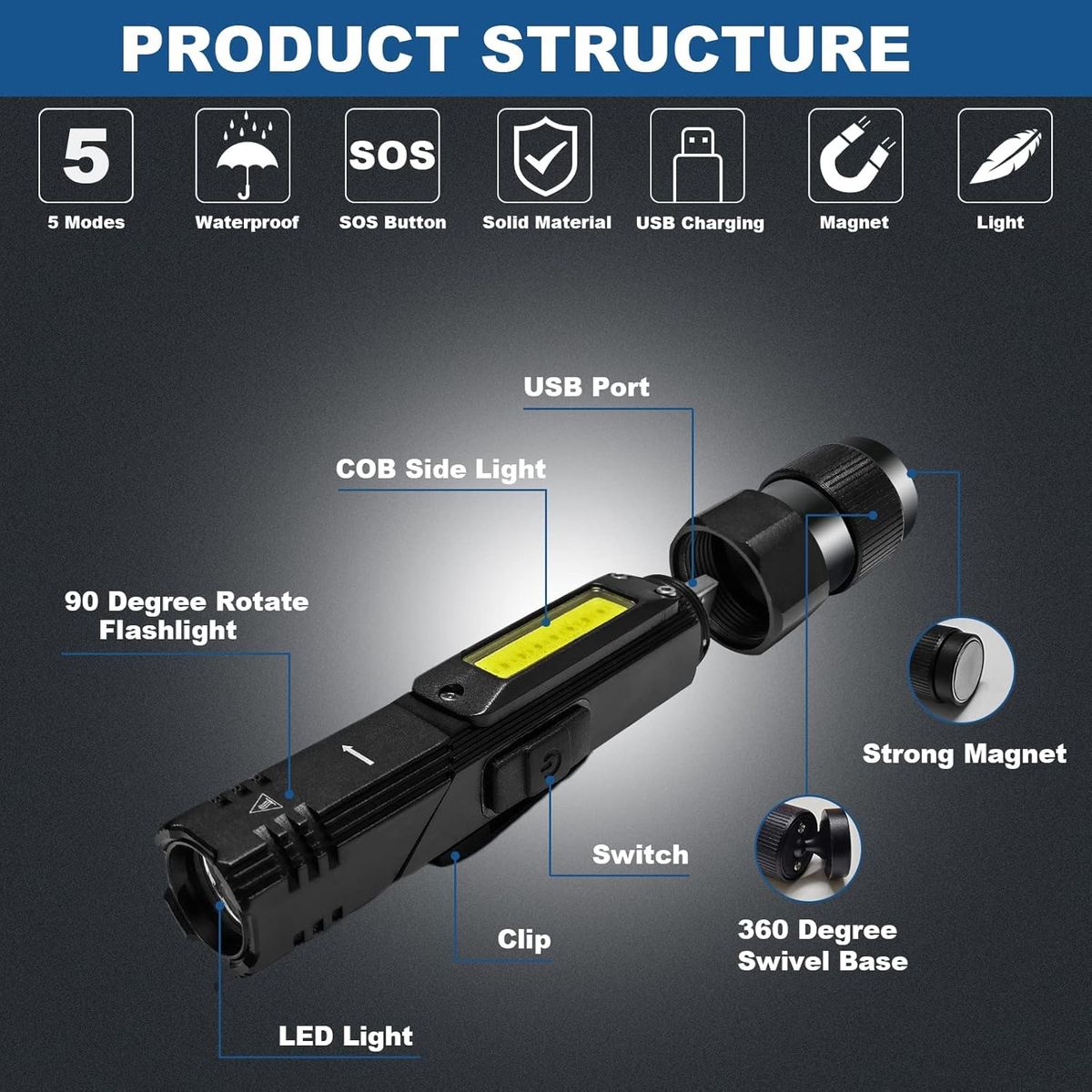 PRODUCT STRUCTURE

5
5 Modes

Waterproof

SOS
SOS Button

Solid Material

USB Charging

Magnet

Light

USB Port

COB Side Light

90 Degree Rotate Flashlight

Strong Magnet

Switch

Clip

360 Degree Swivel Base

LED Light