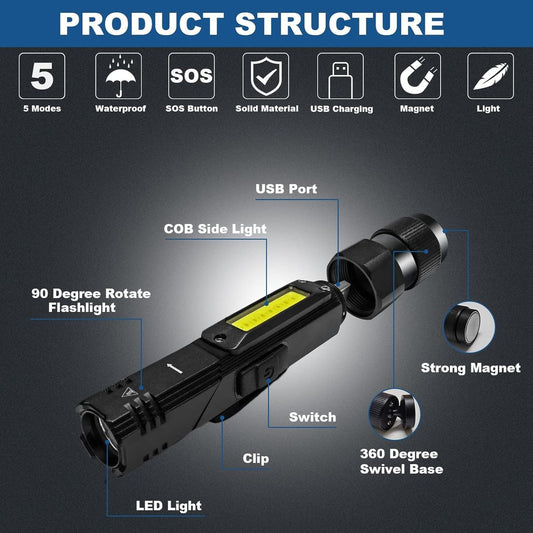 PRODUCT STRUCTURE

5
5 Modes

Waterproof

SOS
SOS Button

Solid Material

USB Charging

Magnet

Light

USB Port

COB Side Light

90 Degree Rotate Flashlight

Strong Magnet

Switch

Clip

360 Degree Swivel Base

LED Light